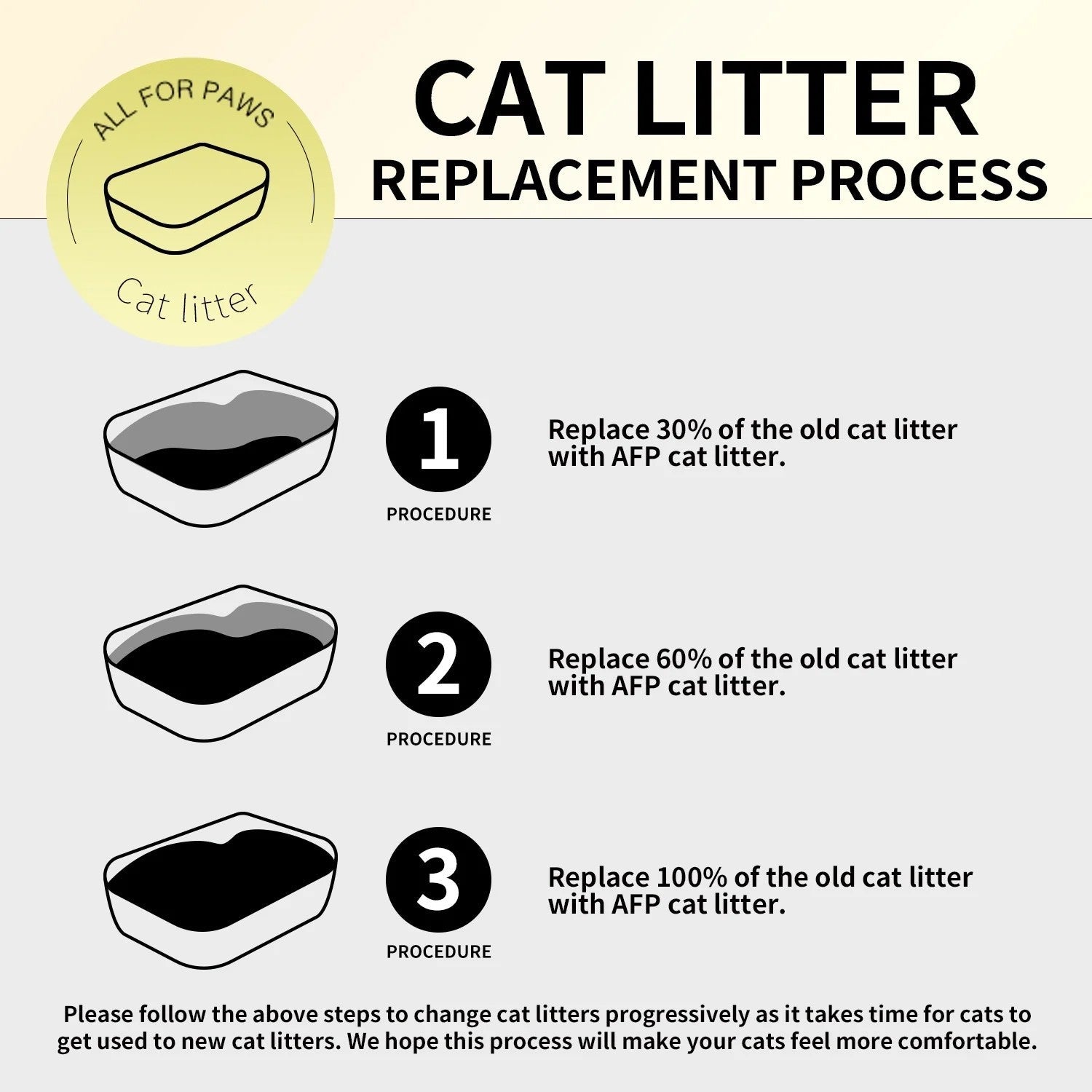 ALL FOR PAWS

Cat litter

CAT LITTER
REPLACEMENT PROCESS

1
PROCEDURE

Replace 30% of the old cat litter with AFP cat litter.

2
PROCEDURE

Replace 60% of the old cat litter with AFP cat litter.

3
PROCEDURE

Replace 100% of the old cat litter with AFP cat litter.

Please follow the above steps to change cat litters progressively as it takes time for cats to get used to new cat litters. We hope this process will make your cats feel more comfortable.