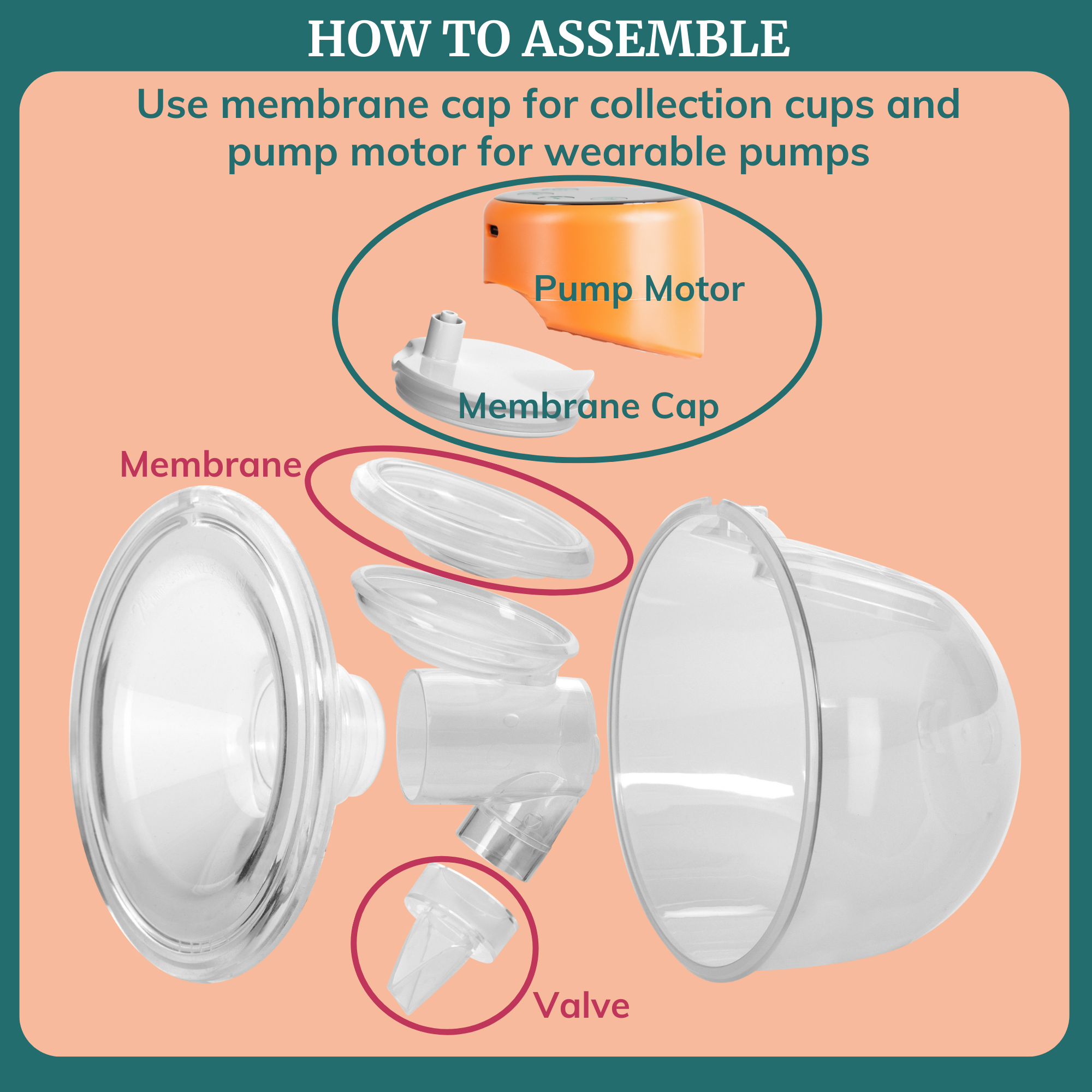 HOW TO ASSEMBLE

Use membrane cap for collection cups and pump motor for wearable pumps

Pump Motor

Membrane Cap

Membrane

Valve