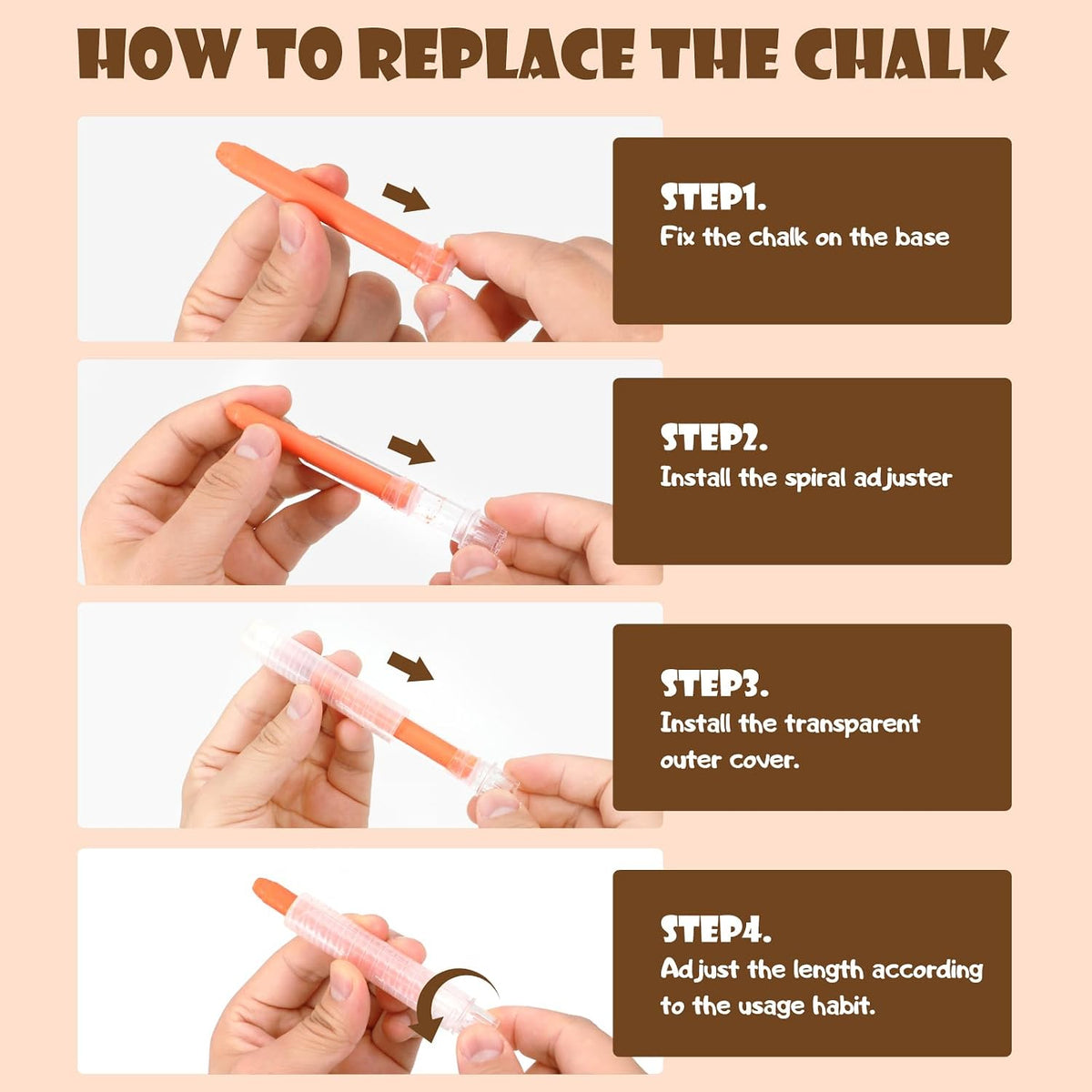 HOW TO REPLACE THE CHALK

STEP1.
Fix the chalk on the base

STEP2.
Install the spiral adjuster

STEP3.
Install the transparent outer cover.

STEP4.
Adjust the length according to the usage habit.