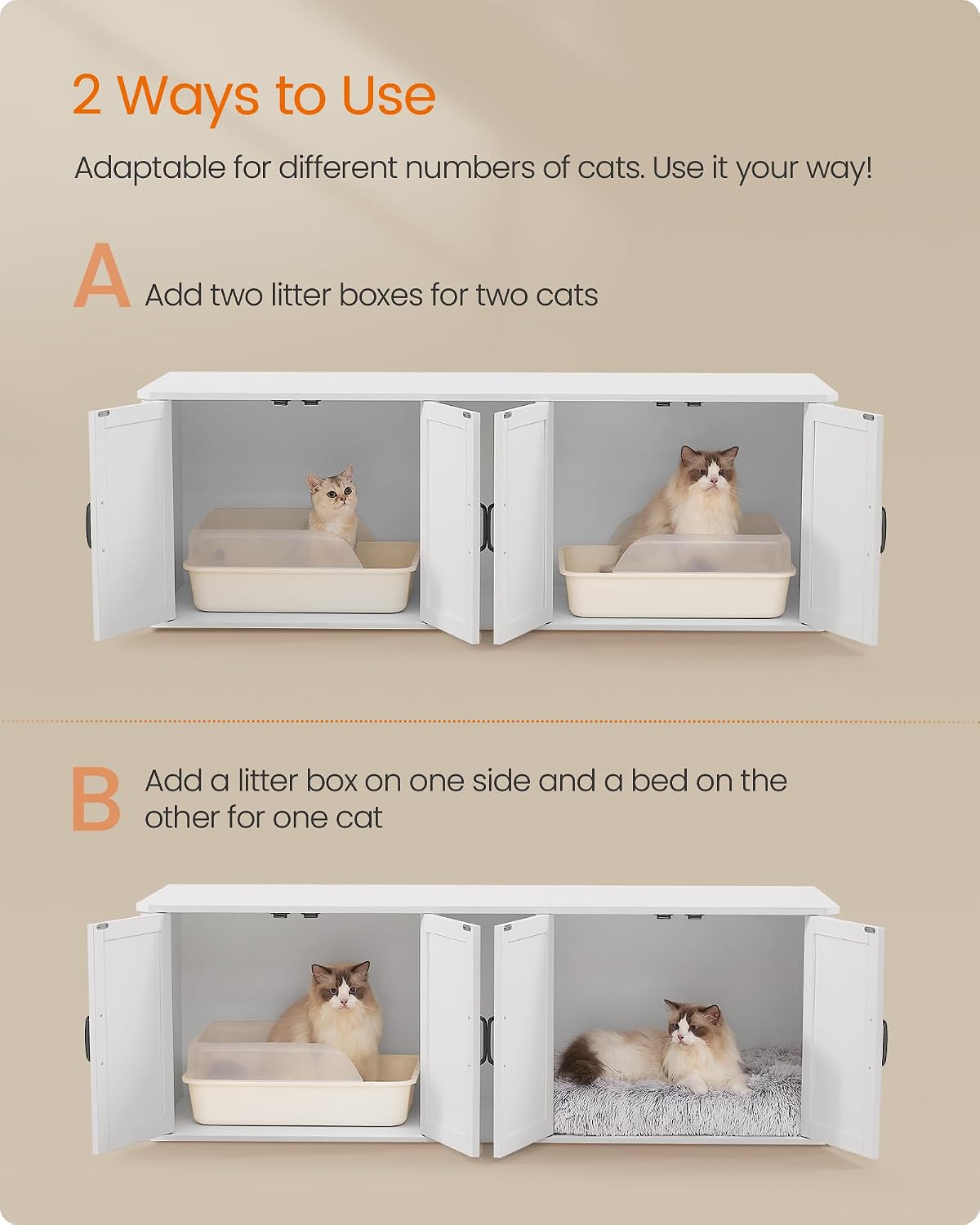 2 Ways to Use

Adaptable for different numbers of cats. Use it your way!

A Add two litter boxes for two cats

B Add a litter box on one side and a bed on the other for one cat