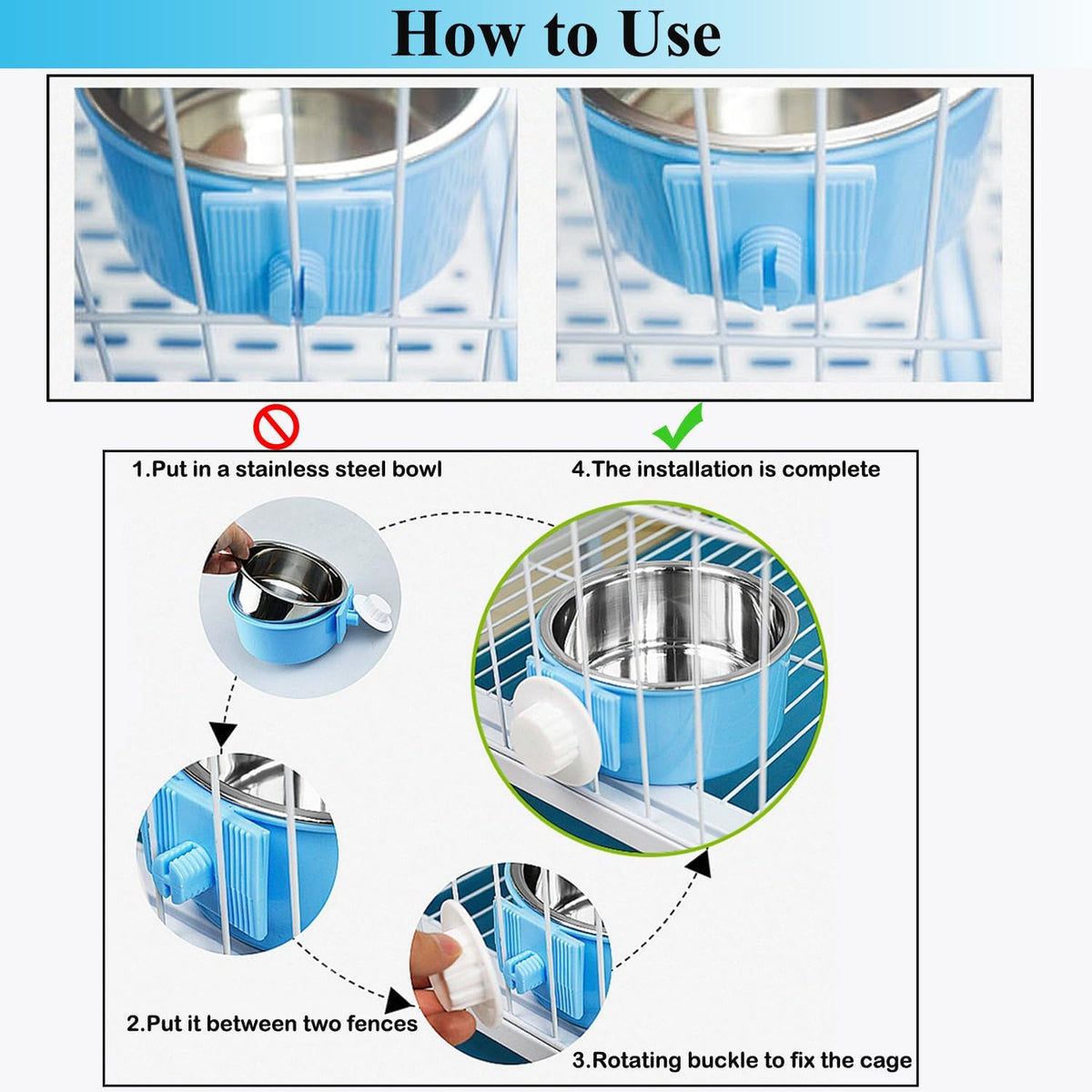 How to Use

1.Put in a stainless steel bowl

4.The installation is complete

2.Put it between two fences

3.Rotating buckle to fix the cage