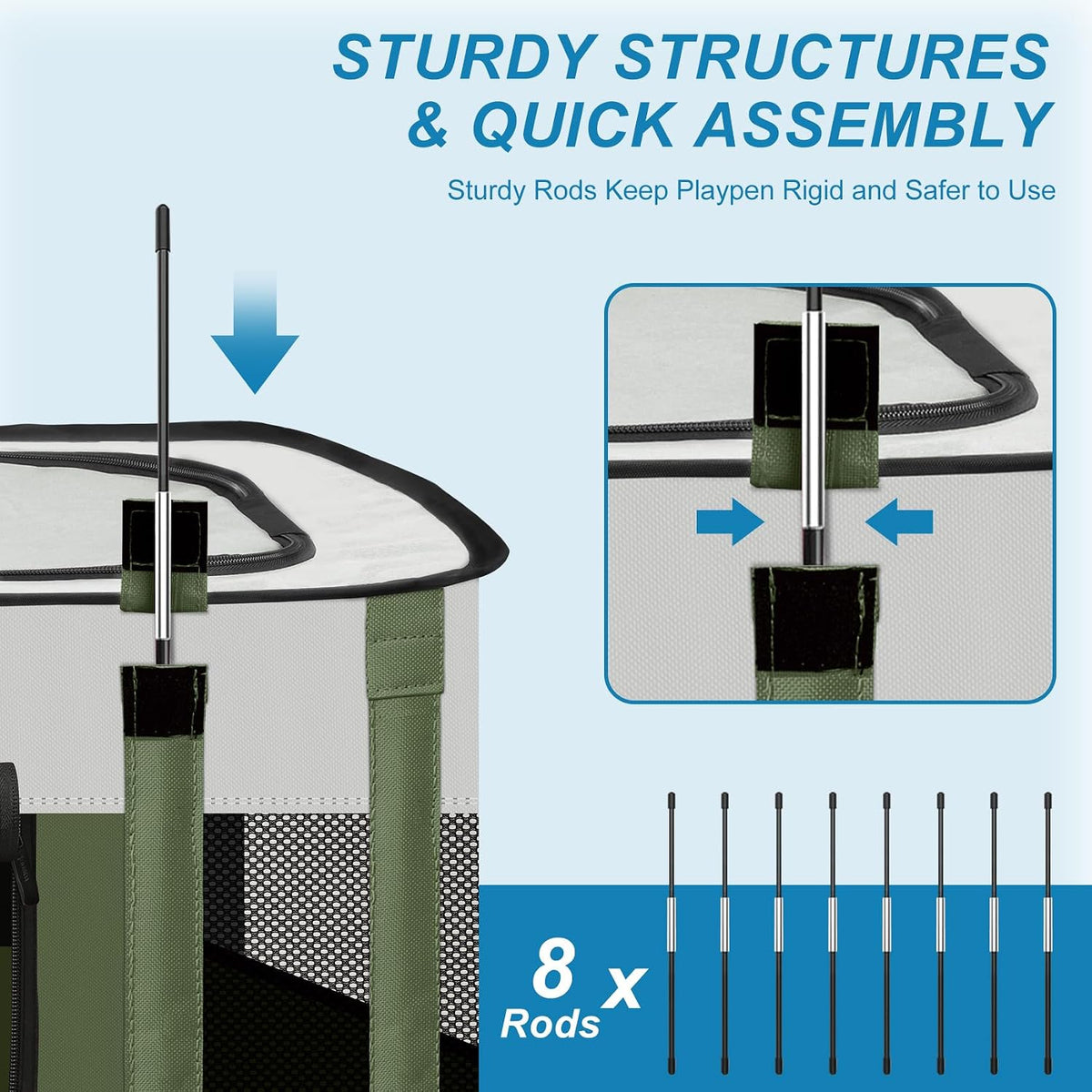 STURDY STRUCTURES
& QUICK ASSEMBLY

Sturdy Rods Keep Playpen Rigid and Safer to Use

8 x
Rods