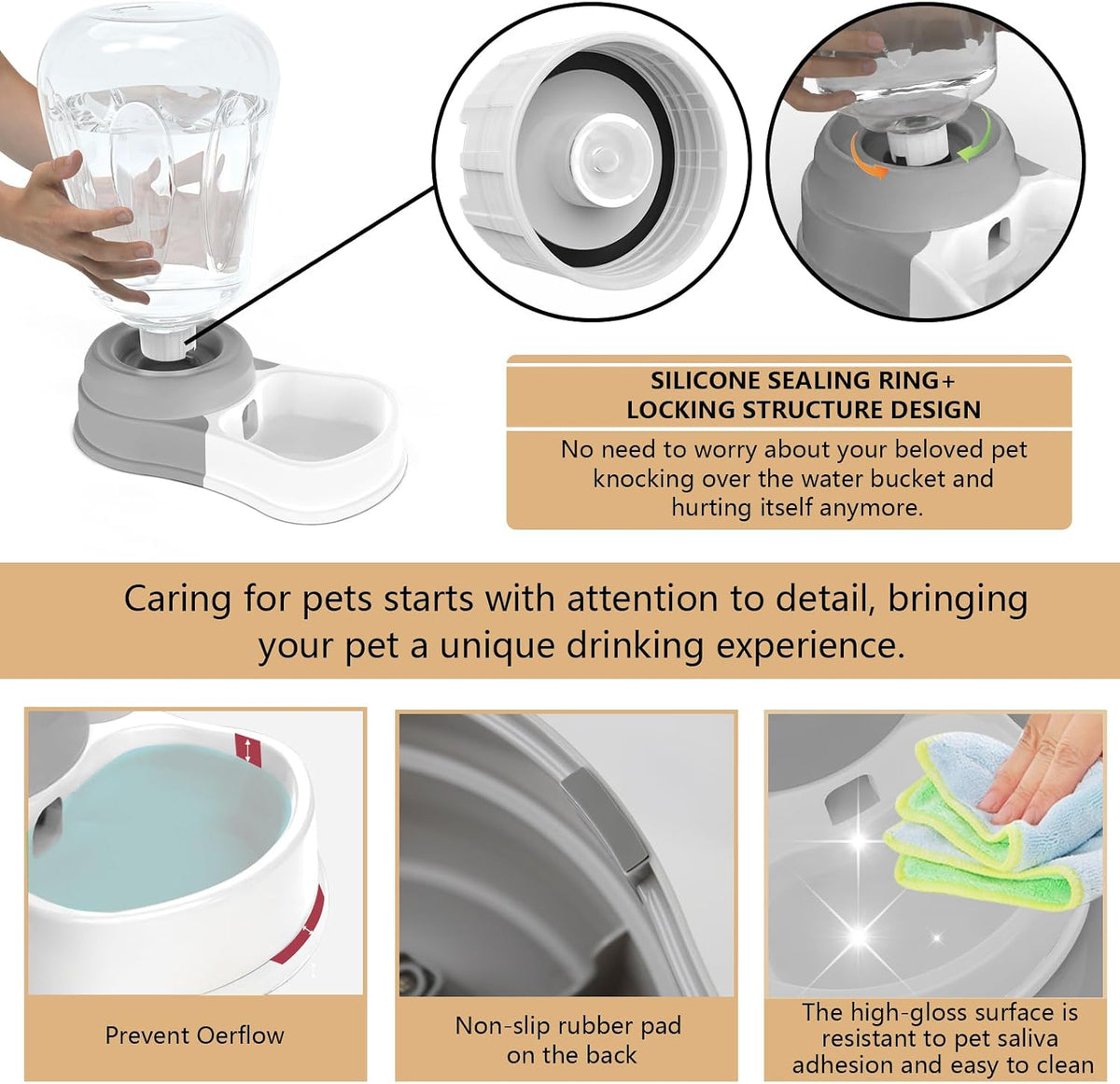 SILICONE SEALING RING+
LOCKING STRUCTURE DESIGN

No need to worry about your beloved pet knocking over the water bucket and hurting itself anymore.

Caring for pets starts with attention to detail, bringing your pet a unique drinking experience.

Prevent Oerflow

Non-slip rubber pad on the back

The high-gloss surface is resistant to pet saliva adhesion and easy to clean