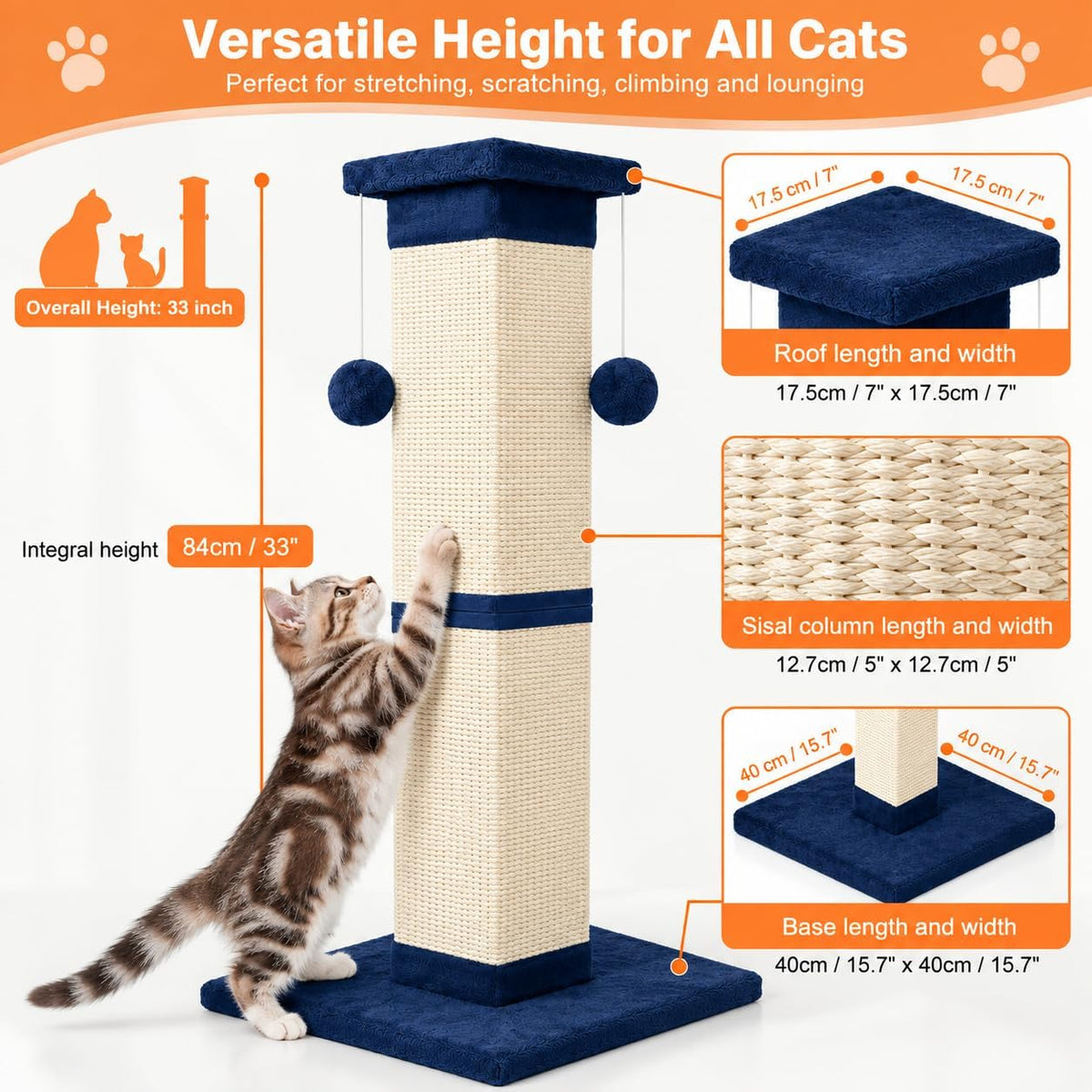 Versatile Height for All Cats

Perfect for stretching, scratching, climbing and lounging

Overall Height: 33 inch

Integral height 84cm / 33"

17.5 cm / 7"

17.5 cm / 7"

Roof length and width

17.5cm / 7" x 17.5cm / 7"

Sisal column length and width

12.7cm / 5" x 12.7cm / 5"

40 cm / 15.7"

40 cm / 15.7"

Base length and width

40cm / 15.7" x 40cm / 15.7"