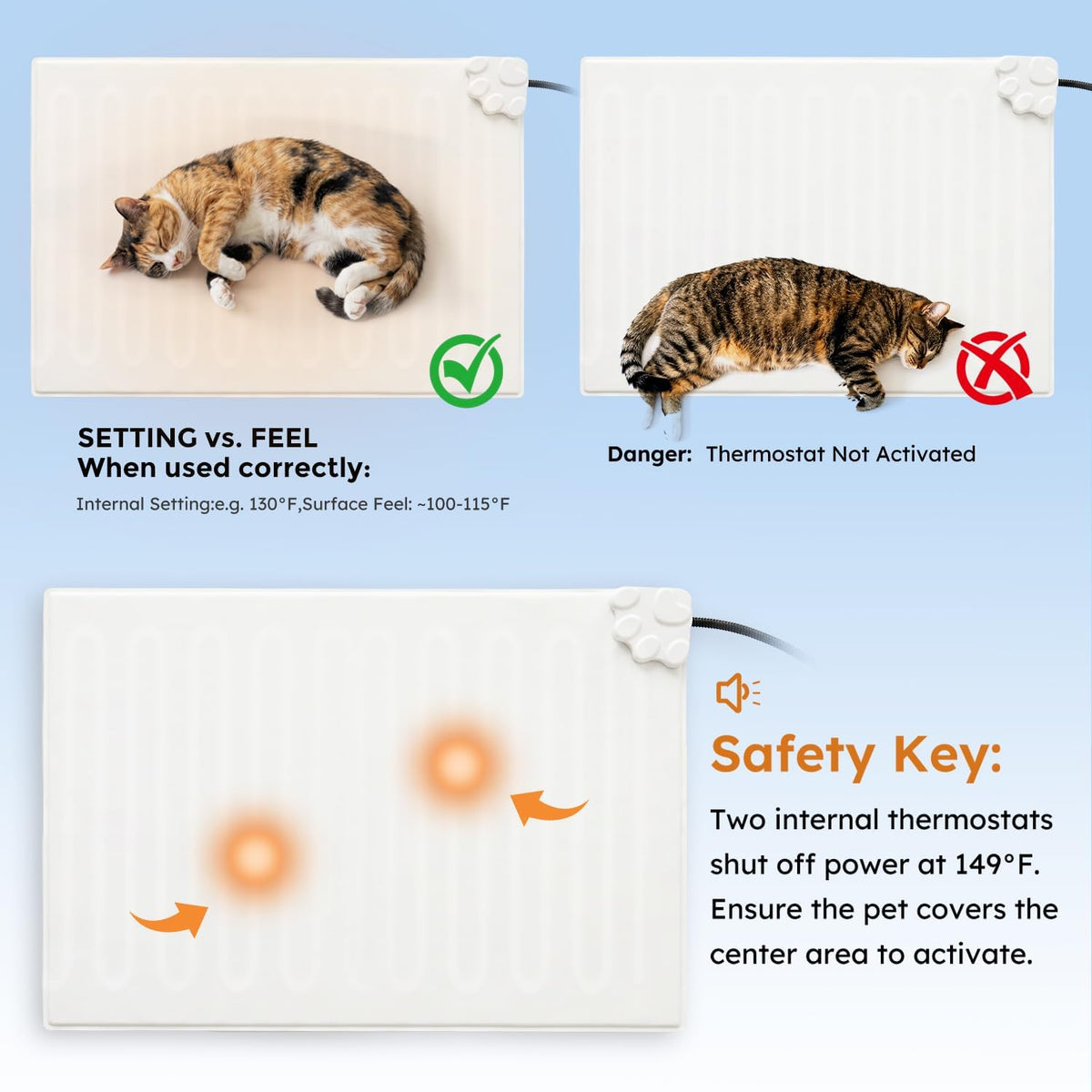 SETTING vs. FEEL
When used correctly:

Internal Setting:e.g. 130°F,Surface Feel: ~100-115°F

Danger: Thermostat Not Activated

Safety Key:

Two internal thermostats shut off power at 149°F. Ensure the pet covers the center area to activate.