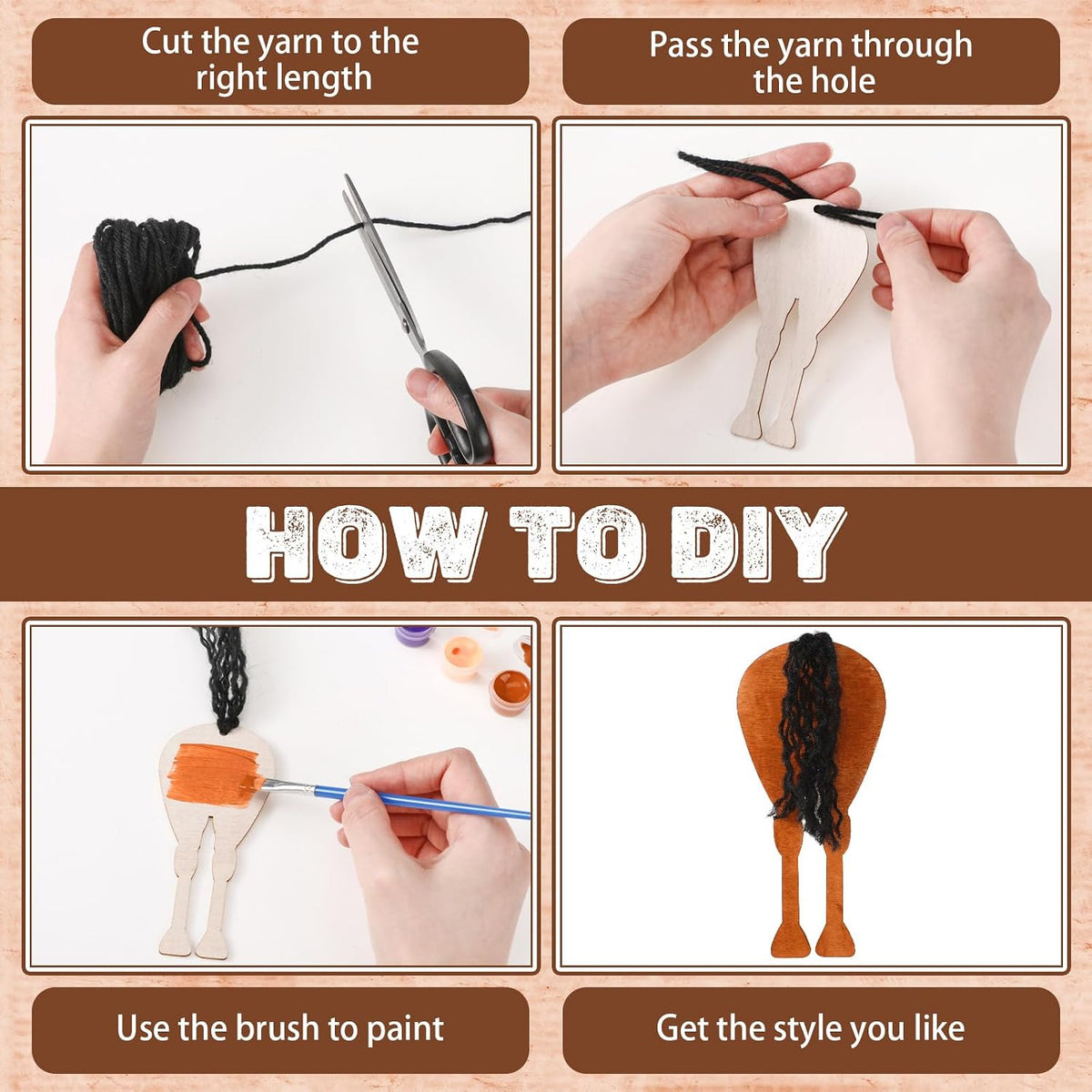 Cut the yarn to the right length

Pass the yarn through the hole

HOW TO DIY

Use the brush to paint

Get the style you like