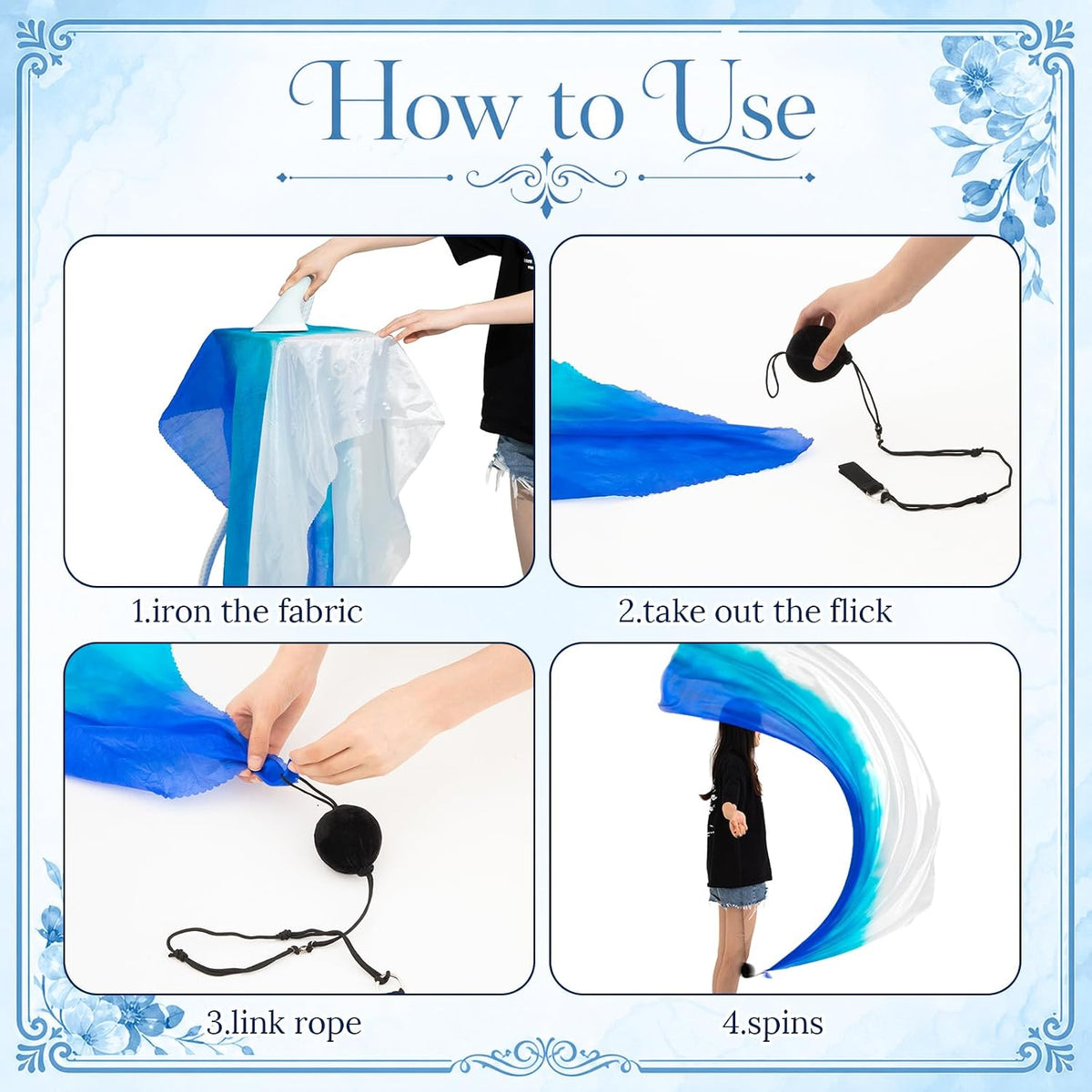 How to Use

1.iron the fabric

2.take out the flick

3.link rope

4.spins