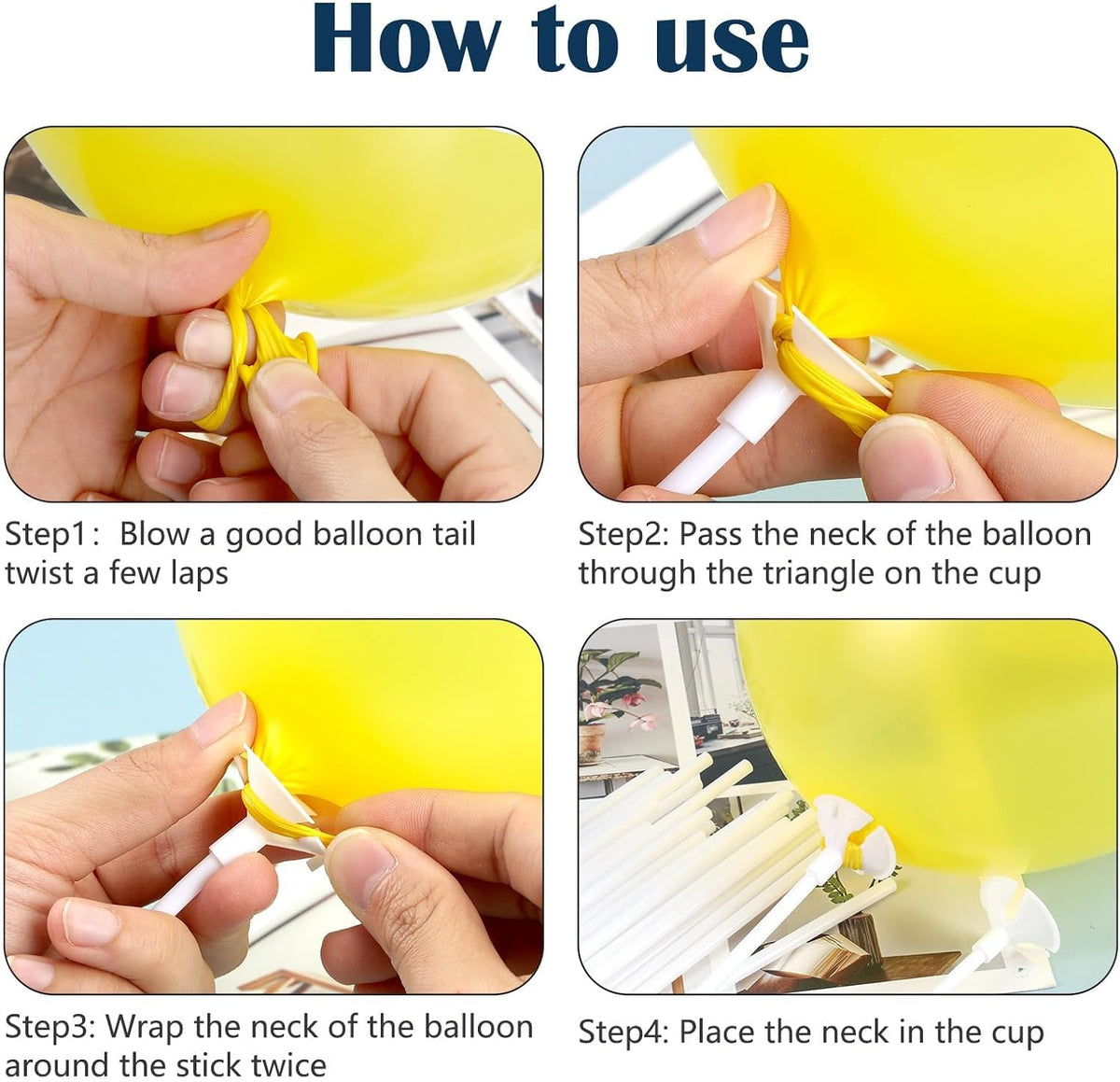 How to use

Step1: Blow a good balloon tail twist a few laps

Step2: Pass the neck of the balloon through the triangle on the cup

Step3: Wrap the neck of the balloon around the stick twice

Step4: Place the neck in the cup