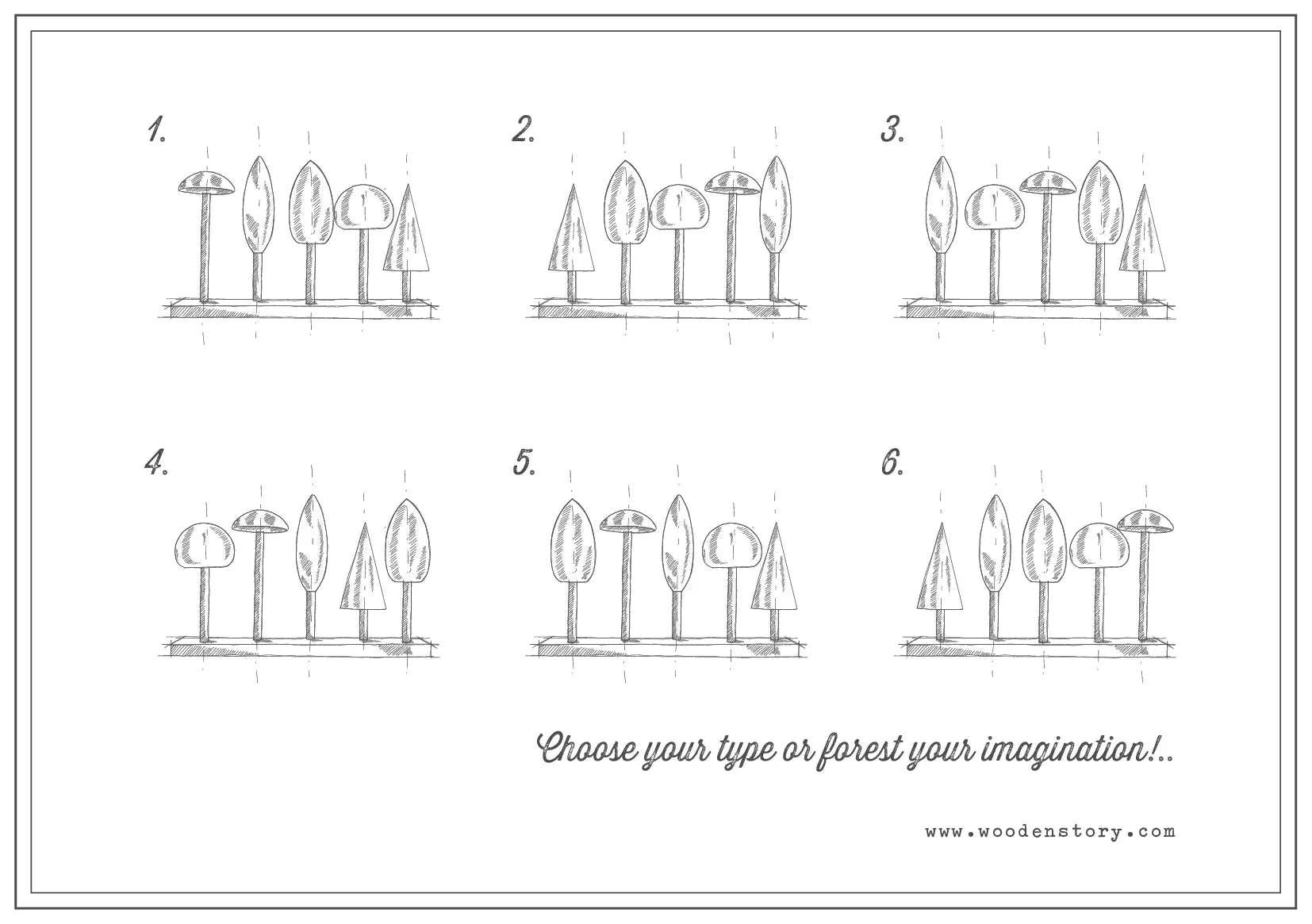 1.

2.

3.

4.

5.

6.

Choose your type or forest your imagination!..

www.woodenstory.com