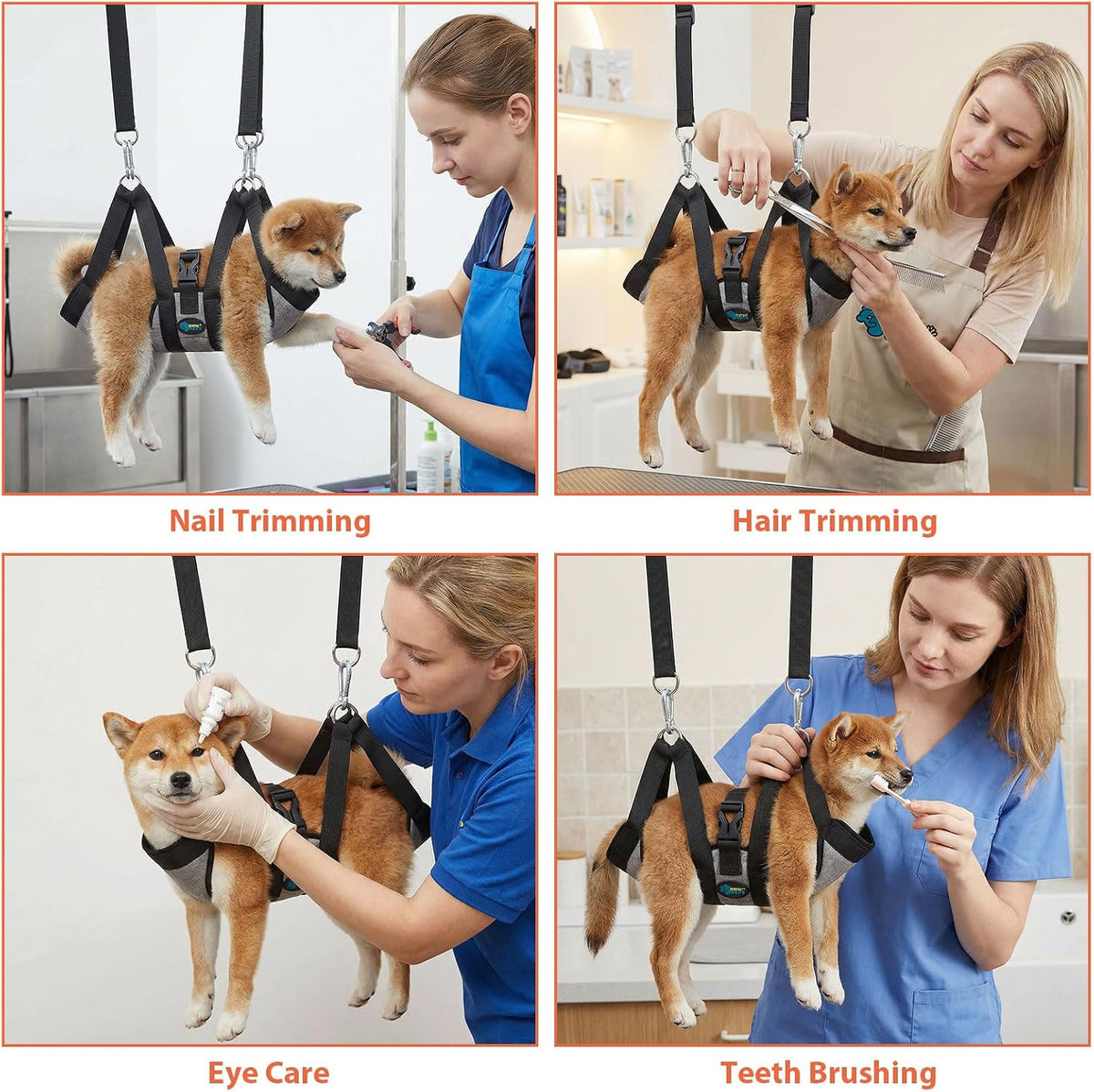 Nail Trimming

Hair Trimming

Eye Care

Teeth Brushing