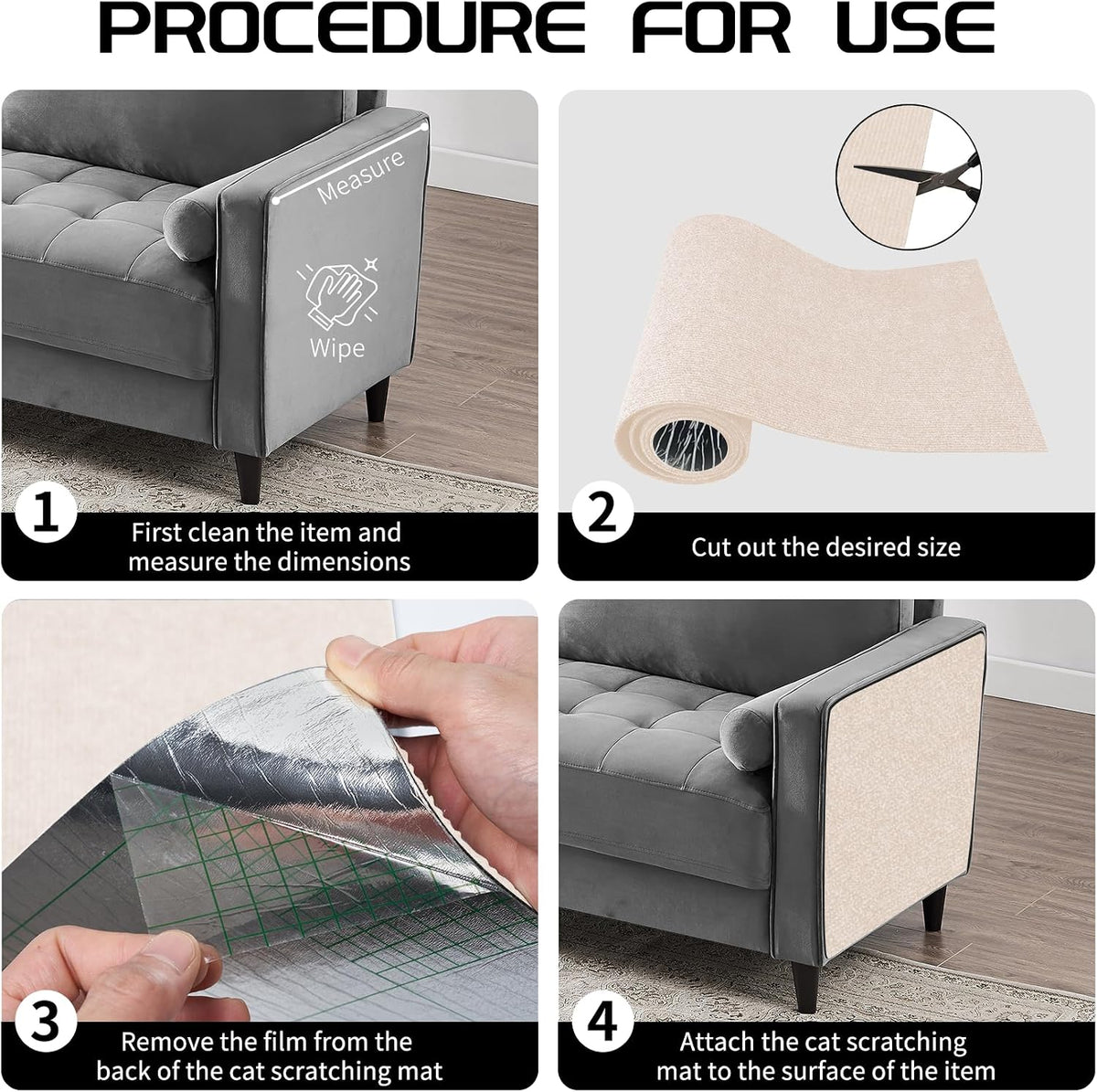 PROCEDURE FOR USE

Measure

Wipe

1

First clean the item and measure the dimensions

2

Cut out the desired size

3

Remove the film from the back of the cat scratching mat

4

Attach the cat scratching mat to the surface of the item