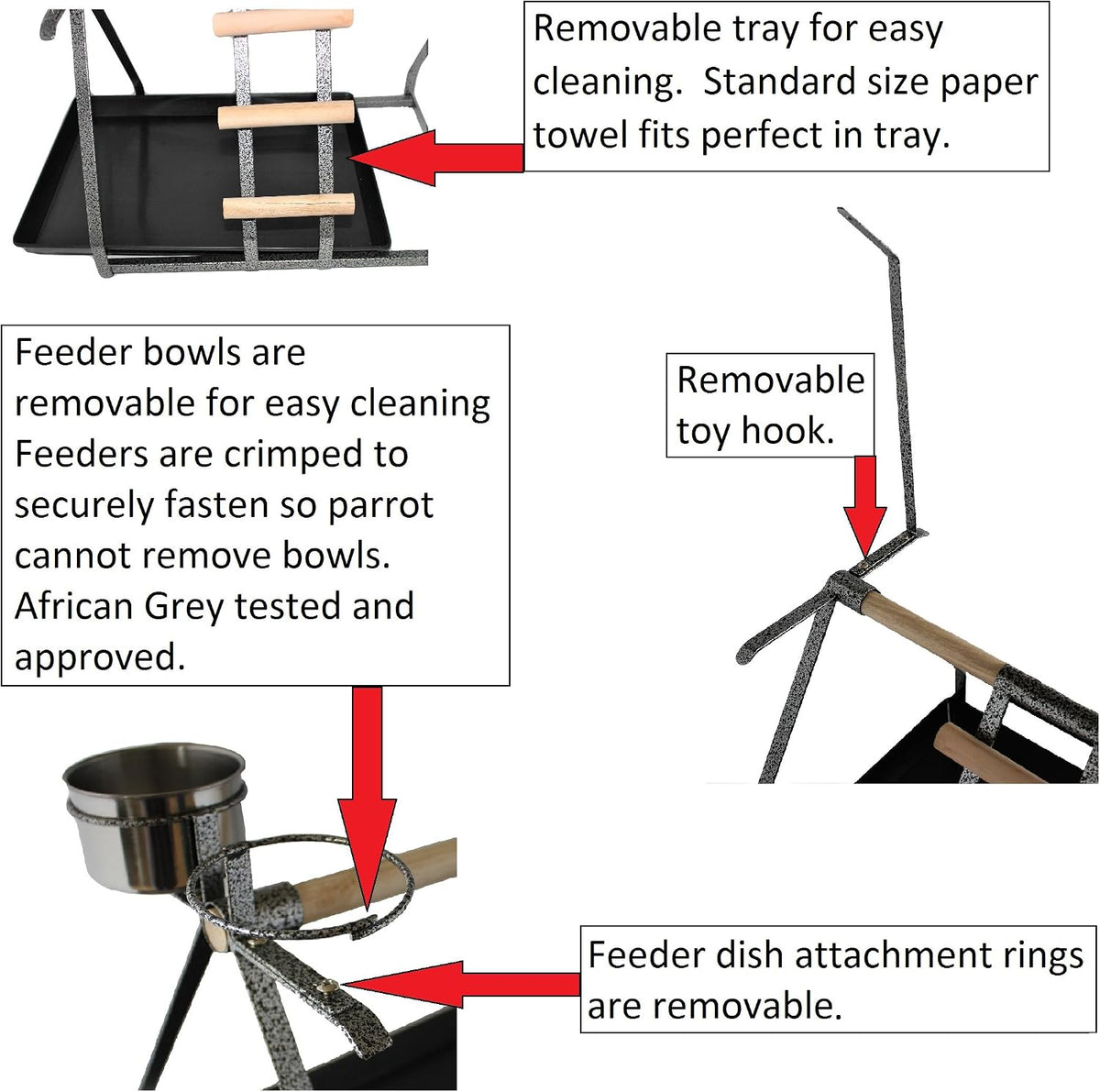 Removable tray for easy cleaning. Standard size paper towel fits perfect in tray.

Feeder bowls are removable for easy cleaning Feeders are crimped to securely fasten so parrot cannot remove bowls. African Grey tested and approved.

Removable toy hook.

Feeder dish attachment rings are removable.