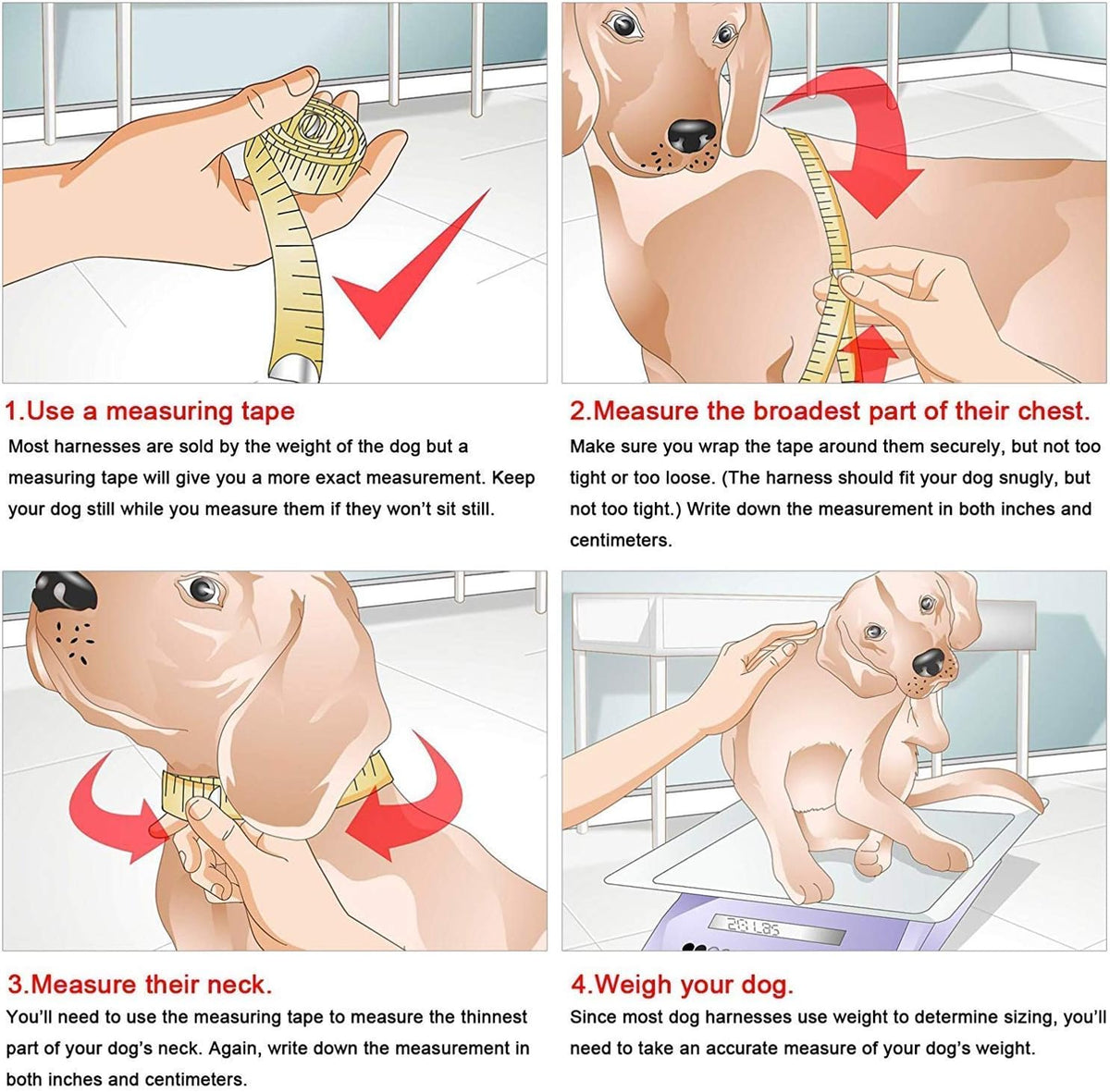 1.Use a measuring tape

Most harnesses are sold by the weight of the dog but a measuring tape will give you a more exact measurement. Keep your dog still while you measure them if they won't sit still.

2.Measure the broadest part of their chest.

Make sure you wrap the tape around them securely, but not too tight or too loose. (The harness should fit your dog snugly, but not too tight.) Write down the measurement in both inches and centimeters.

3.Measure their neck.

You'll need to use the measuring tape to measure the thinnest part of your dog's neck. Again, write down the measurement in both inches and centimeters.

4.Weigh your dog.

Since most dog harnesses use weight to determine sizing, you'll need to take an accurate measure of your dog's weight.