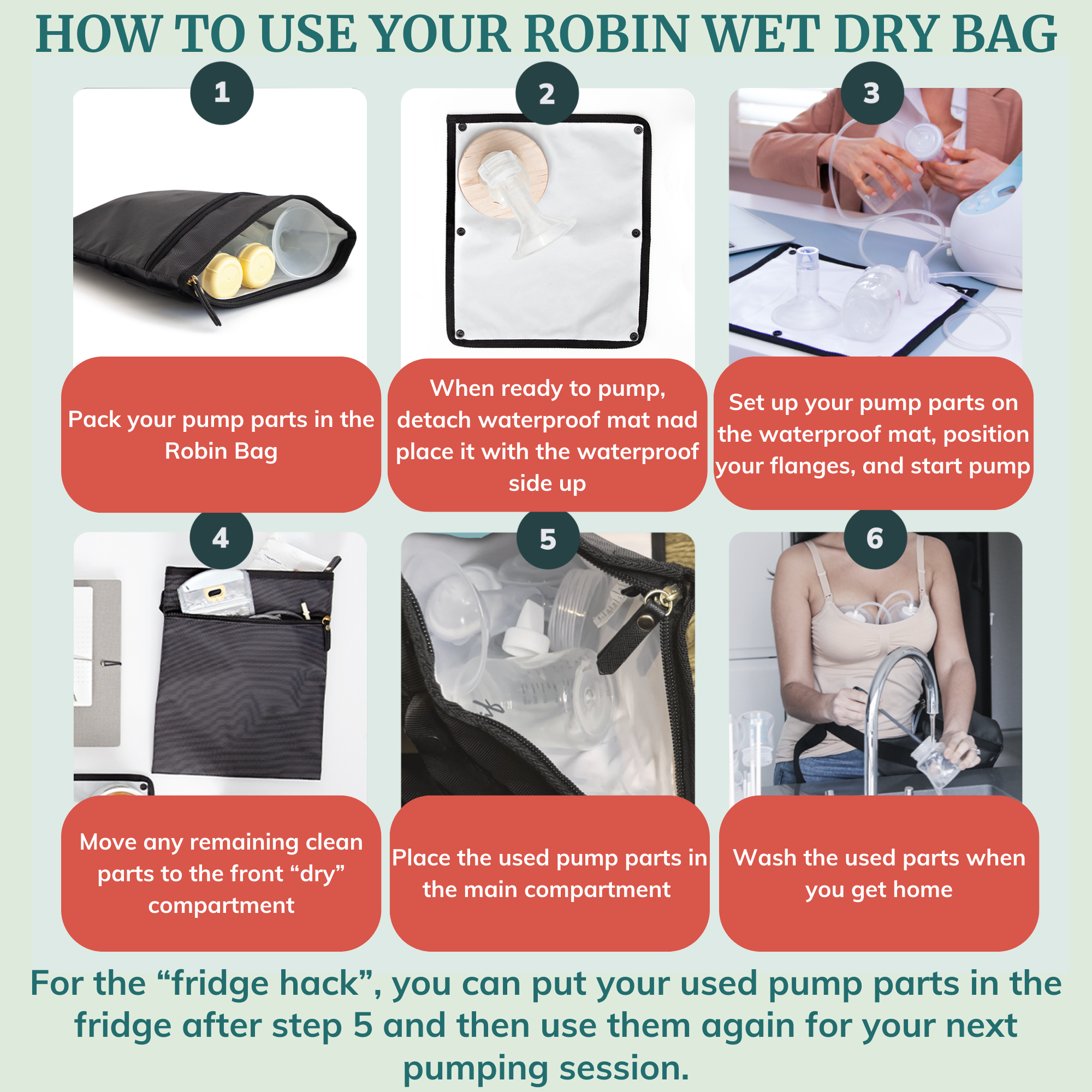 HOW TO USE YOUR ROBIN WET DRY BAG

1

Pack your pump parts in the Robin Bag

2

When ready to pump, detach waterproof mat nad place it with the waterproof side up

3

Set up your pump parts on the waterproof mat, position your flanges, and start pump

4

Move any remaining clean parts to the front “dry” compartment

5

Place the used pump parts in the main compartment

6

Wash the used parts when you get home

For the “fridge hack”, you can put your used pump parts in the fridge after step 5 and then use them again for your next pumping session.