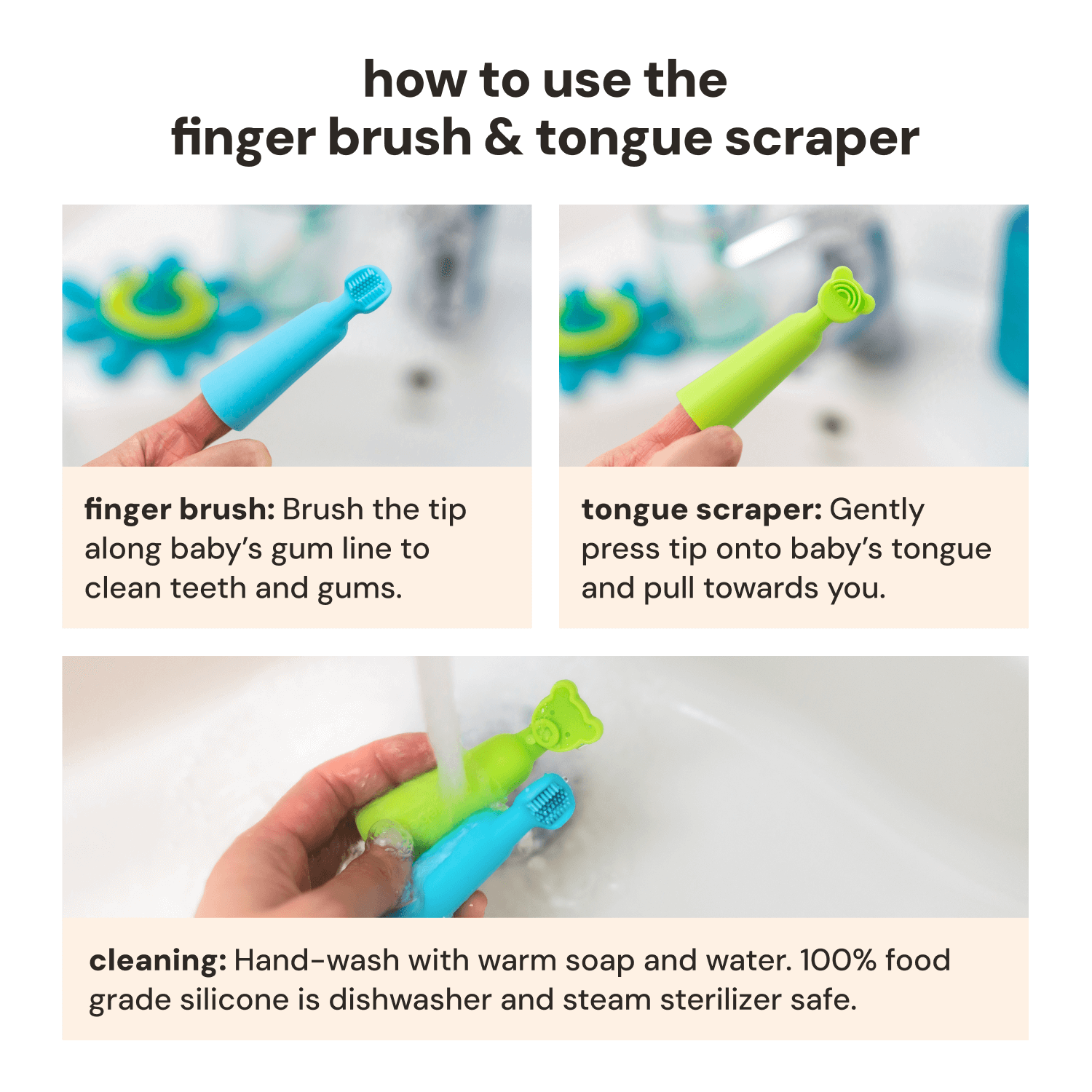 how to use the
finger brush & tongue scraper

finger brush: Brush the tip along baby's gum line to clean teeth and gums.

tongue scraper: Gently press tip onto baby's tongue and pull towards you.

cleaning: Hand-wash with warm soap and water. 100% food grade silicone is dishwasher and steam sterilizer safe.