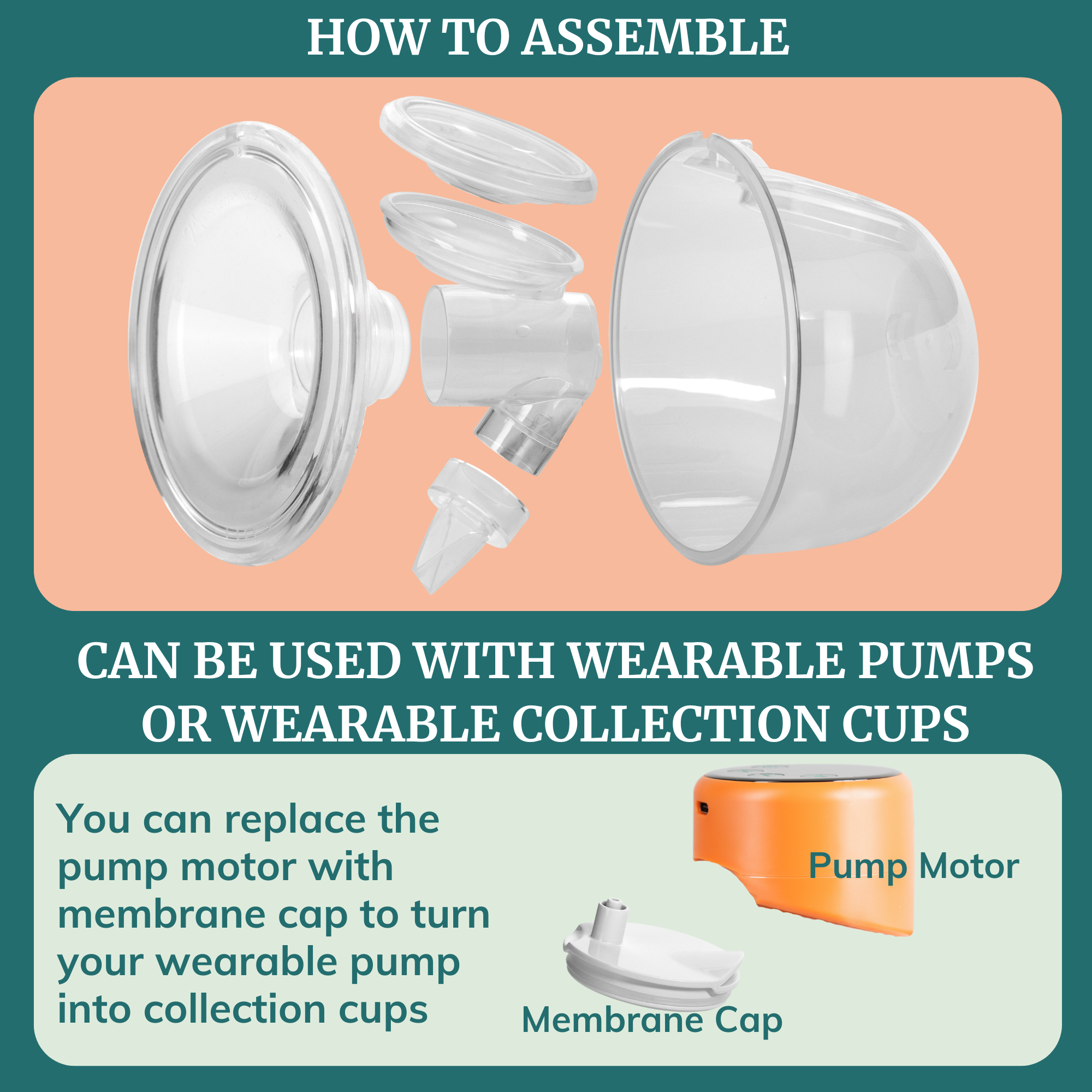 HOW TO ASSEMBLE

CAN BE USED WITH WEARABLE PUMPS OR WEARABLE COLLECTION CUPS

You can replace the pump motor with membrane cap to turn your wearable pump into collection cups

Pump Motor

Membrane Cap