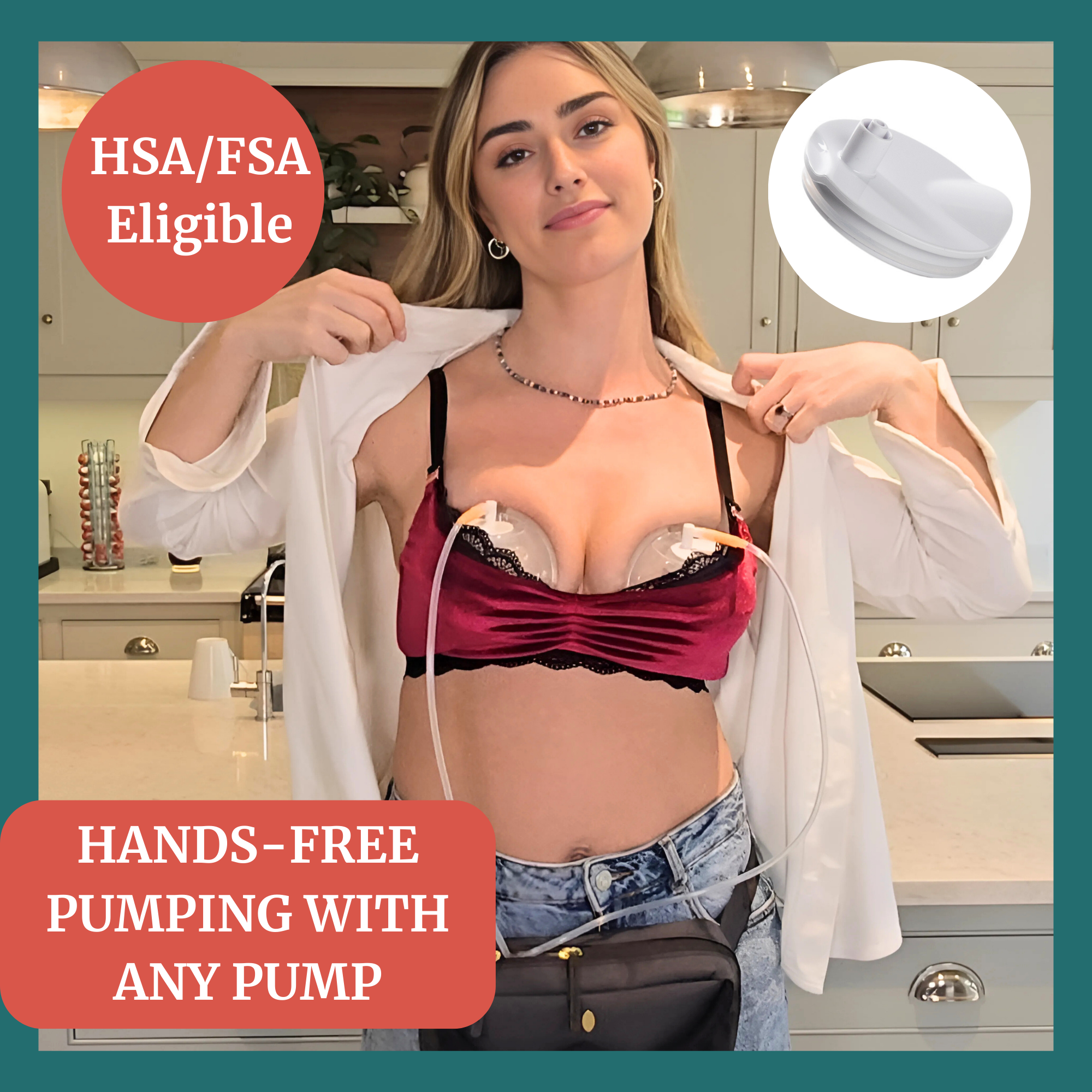 HSA/FSA Eligible

HANDS-FREE PUMPING WITH ANY PUMP