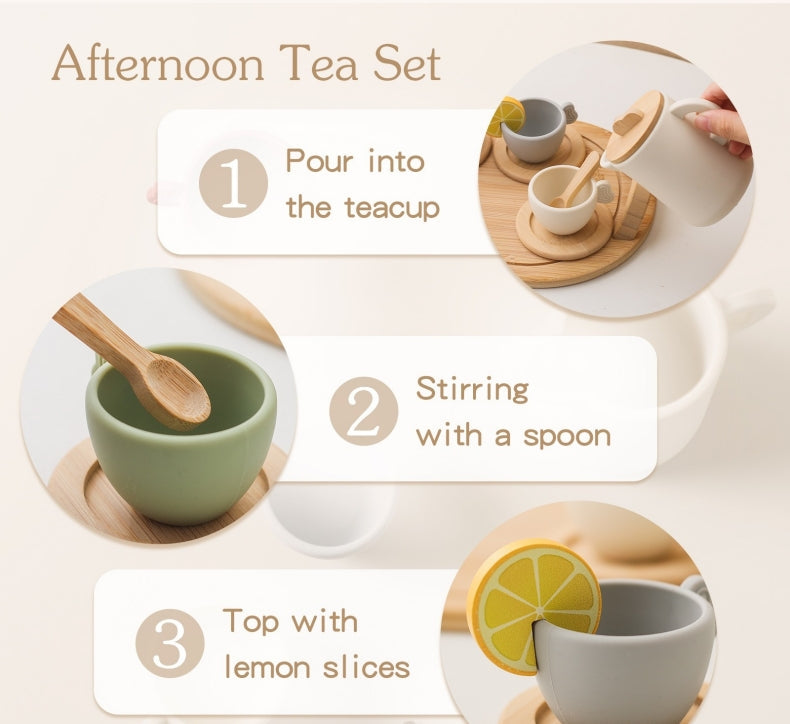 Afternoon Tea Set

1 Pour into the teacup

2 Stirring with a spoon

3 Top with lemon slices