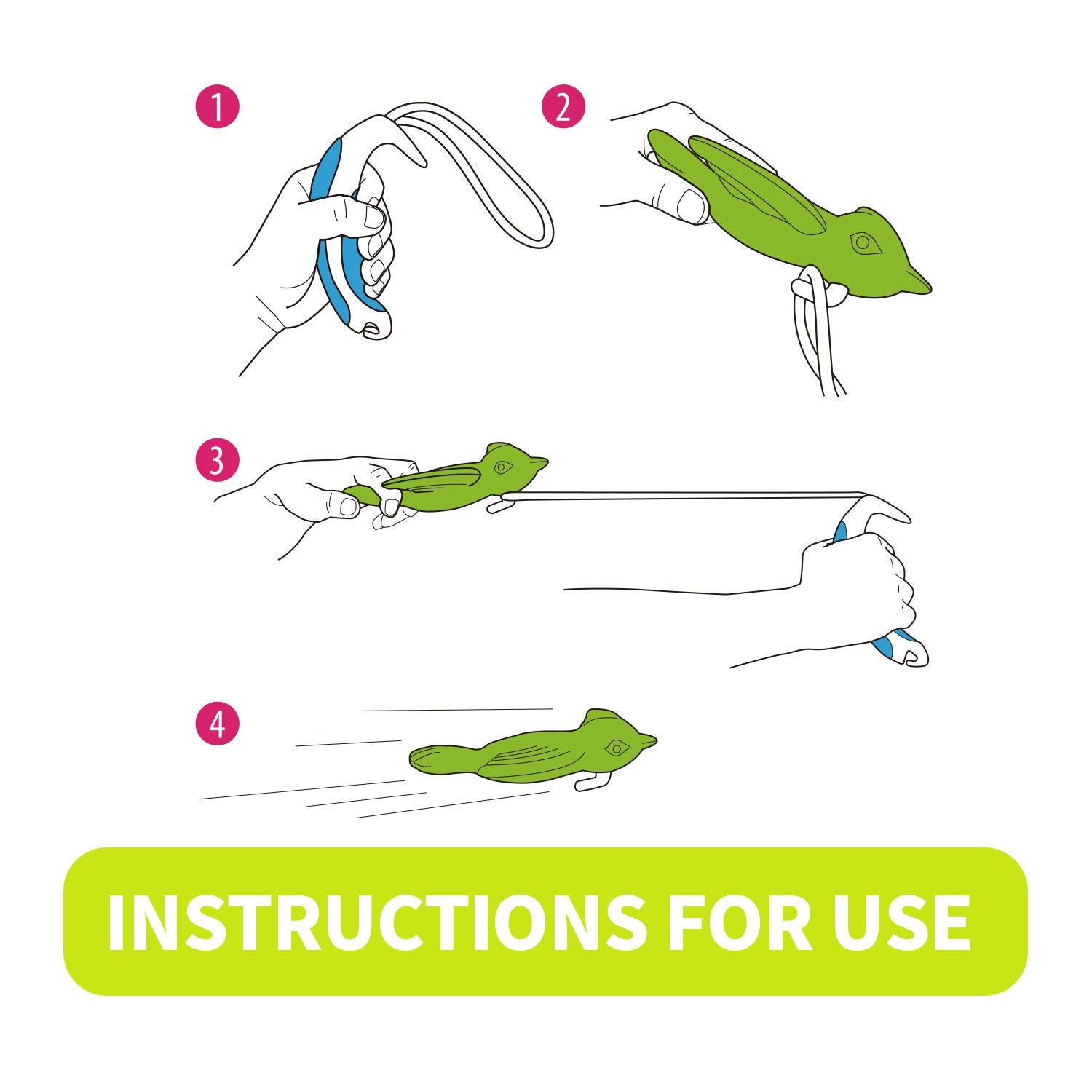 1

2

3

4

INSTRUCTIONS FOR USE